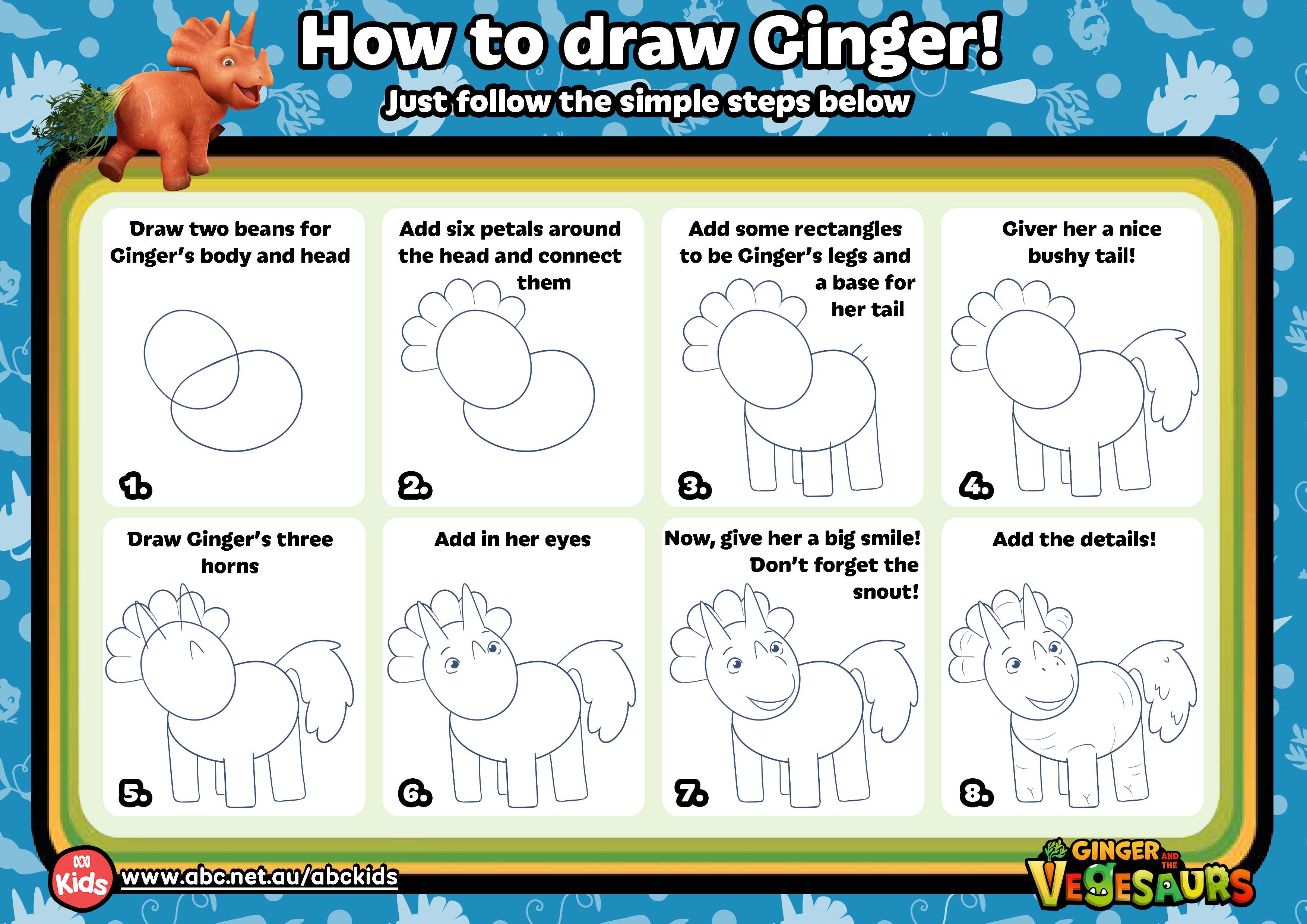 How to draw Ginger!

Just follow the simple steps below

Draw two beans for Ginger's body and head

1.

Add six petals around the head and connect them

2.

Add some rectangles to be Ginger's legs and a base for her tail

3.

Giver her a nice bushy tail!

4.

Draw Ginger's three horns

5.

Add in her eyes

6.

Now, give her a big smile! Don't forget the snout!

7.

Add the details!

8.

Kids www.abc.net.au/abckids

GINGER AND THE VEGESAURS