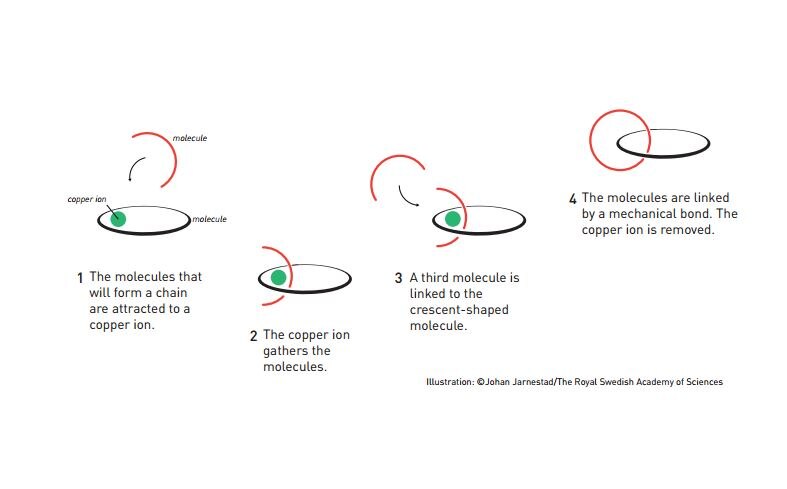 molecule

copper ion

molecule

1 The molecules that will form a chain are attracted to a copper ion.

2 The copper ion gathers the molecules.

3 A third molecule is linked to the crescent-shaped molecule.

4 The molecules are linked by a mechanical bond. The copper ion is removed.

Illustration: ©Johan Jarnestad/The Royal Swedish Academy of Sciences