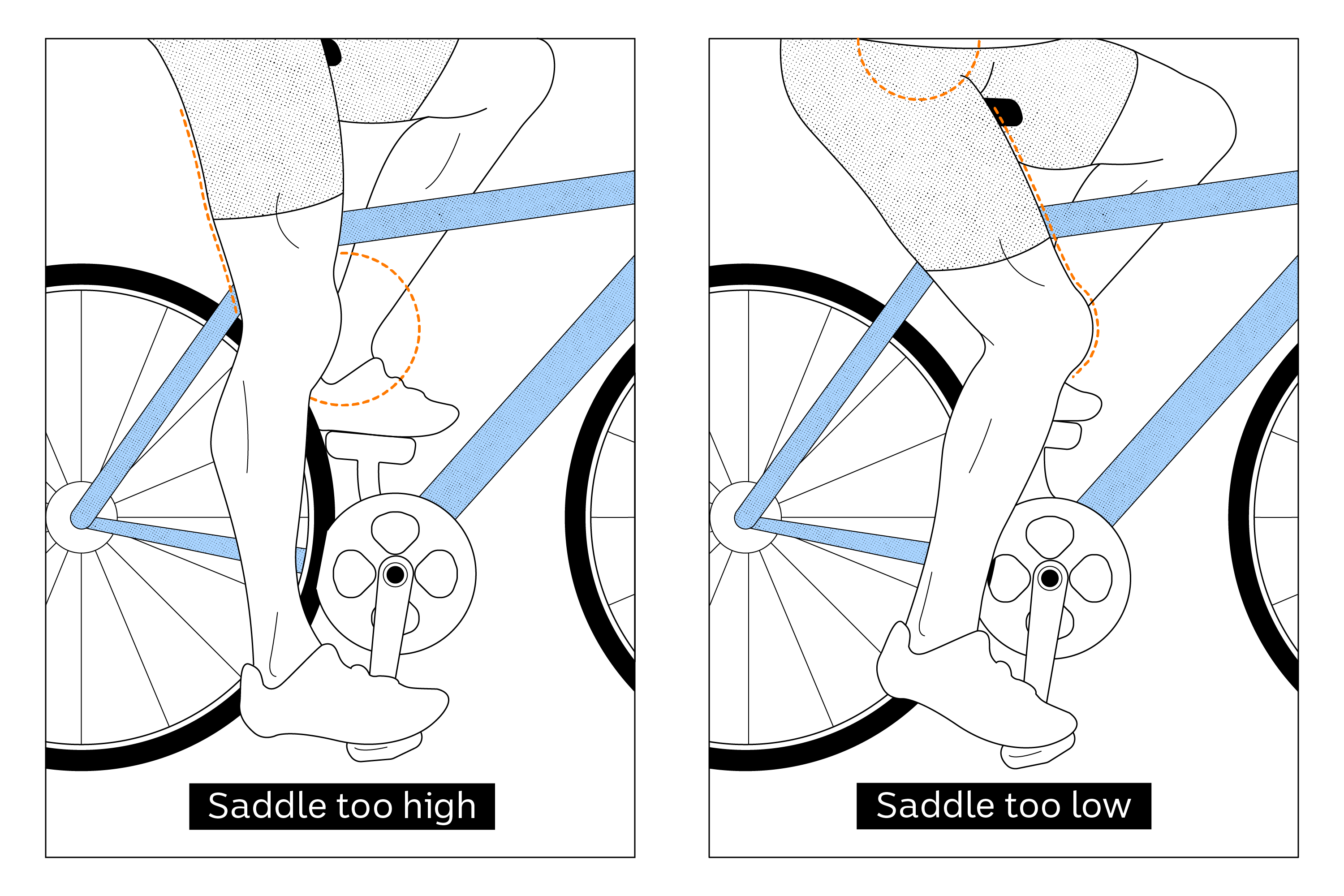 Saddle too high

Saddle too low