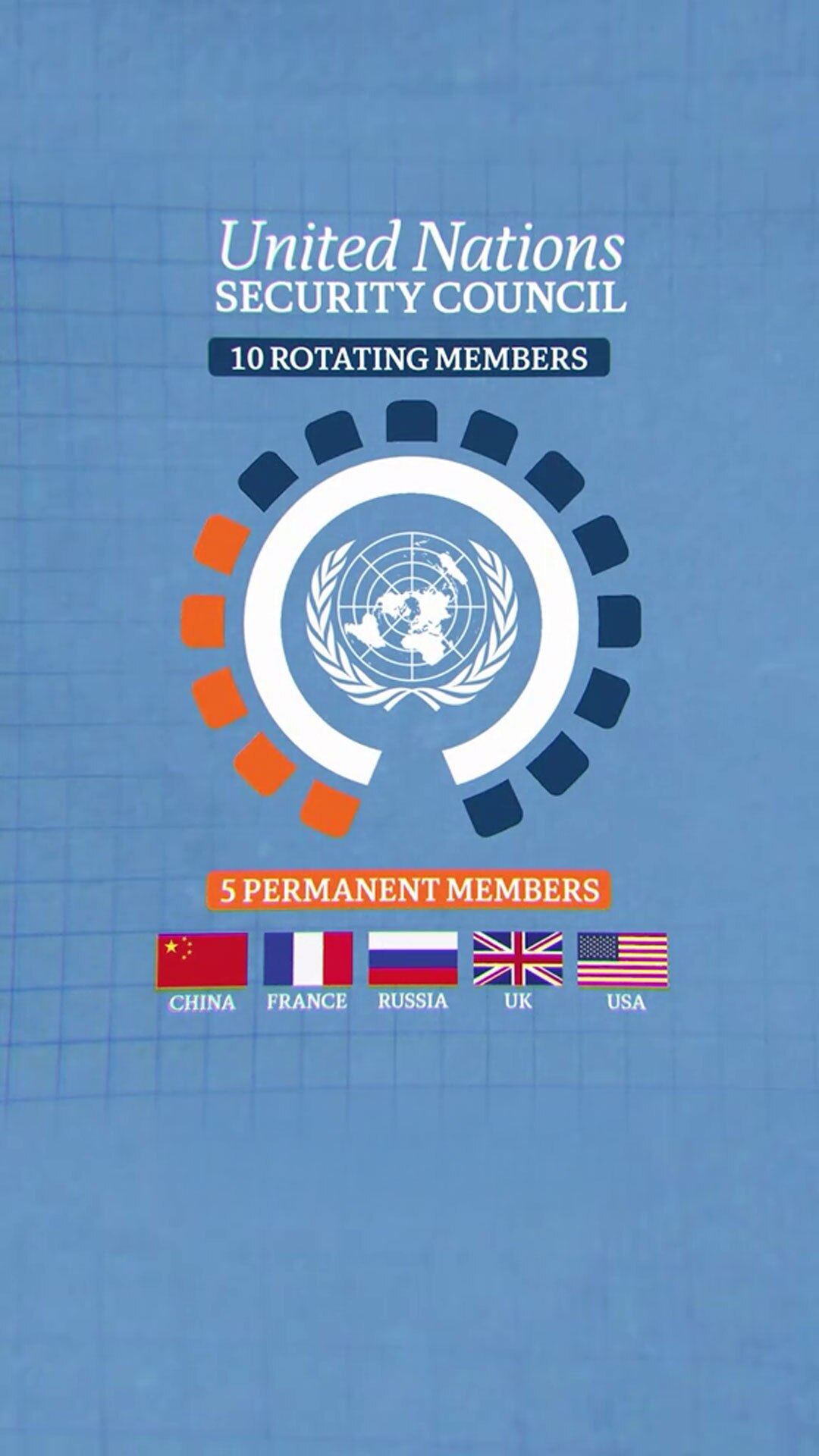 United Nations
SECURITY COUNCIL

10 ROTATING MEMBERS

5 PERMANENT MEMBERS

CHINA FRANCE RUSSIA UK USA