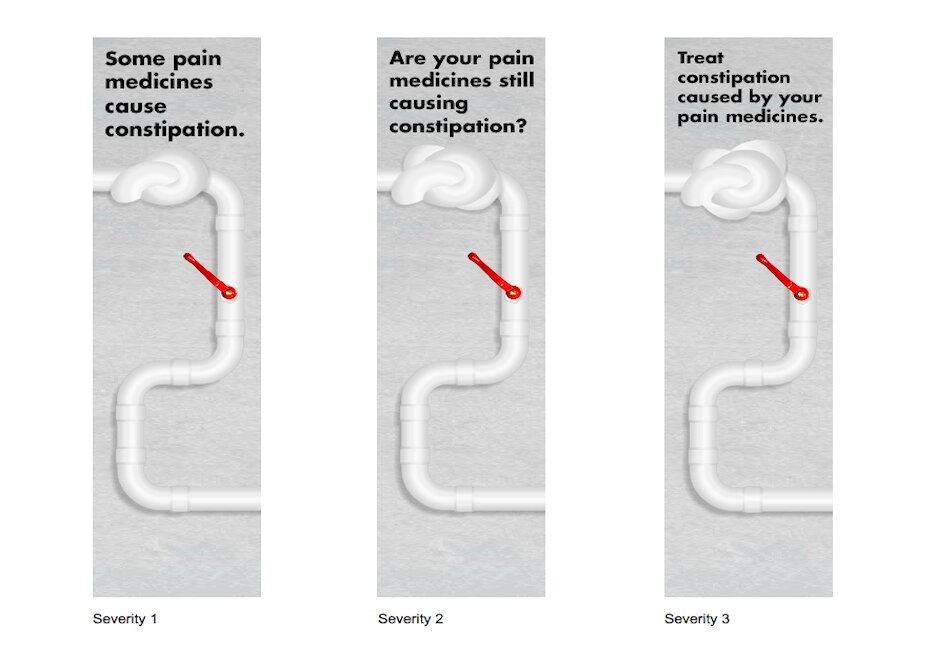 Some pain medicines cause constipation.

Severity 1

Are your pain medicines still causing constipation?

Severity 2

Treat constipation caused by your pain medicines.

Severity 3