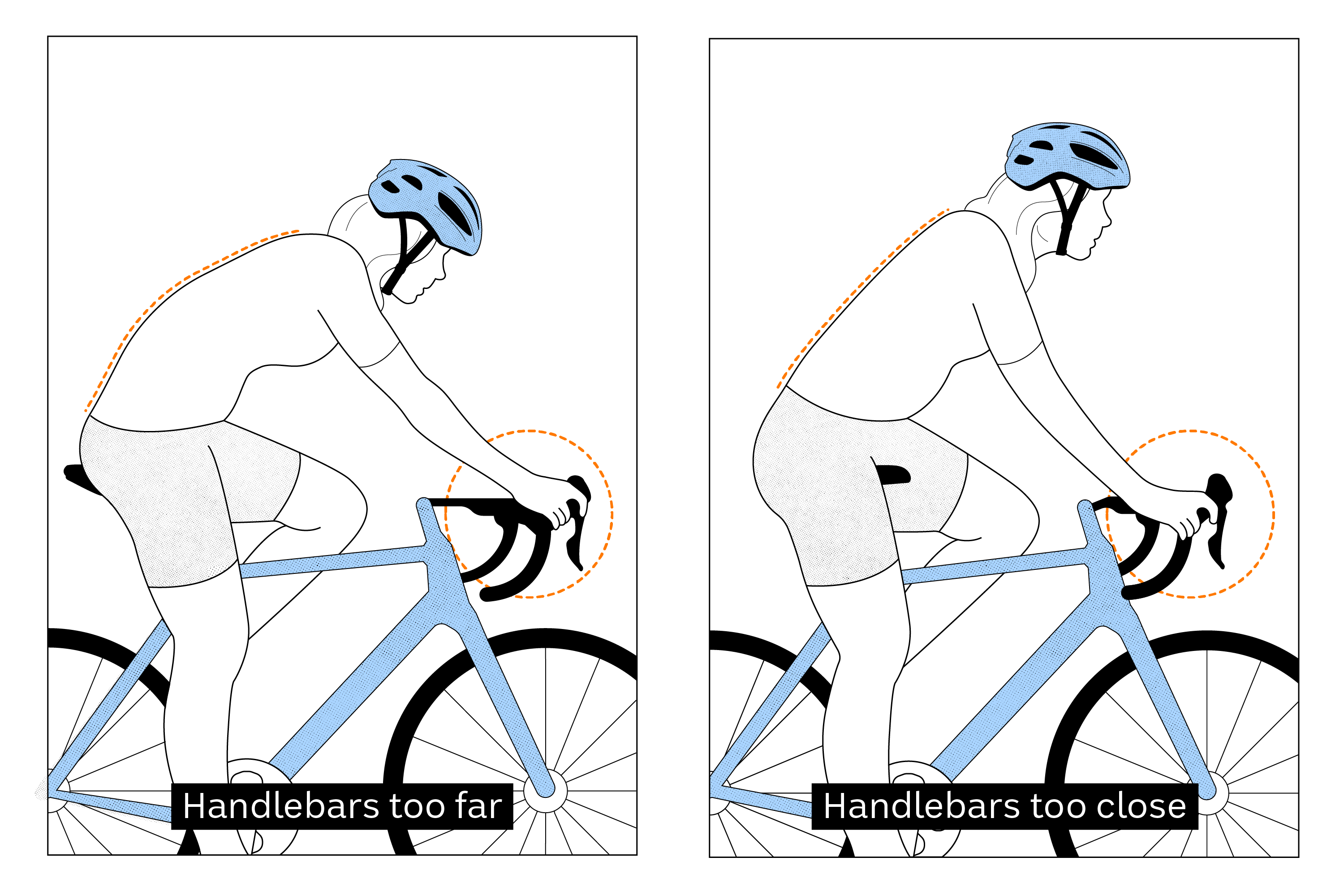 Handlebars too far

Handlebars too close