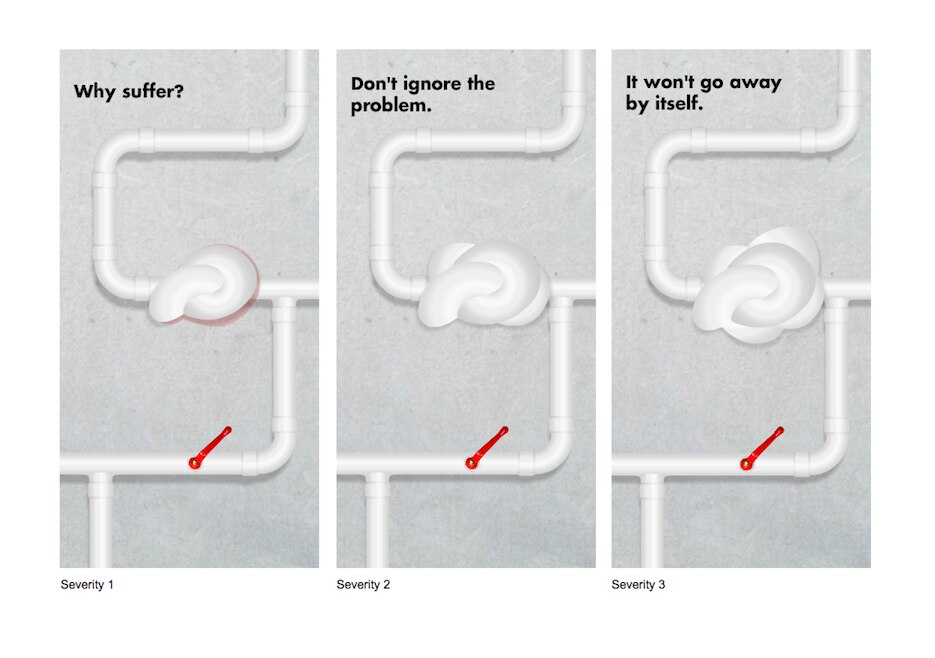 Why suffer?

Severity 1

Don't ignore the problem.

Severity 2

It won't go away by itself.

Severity 3