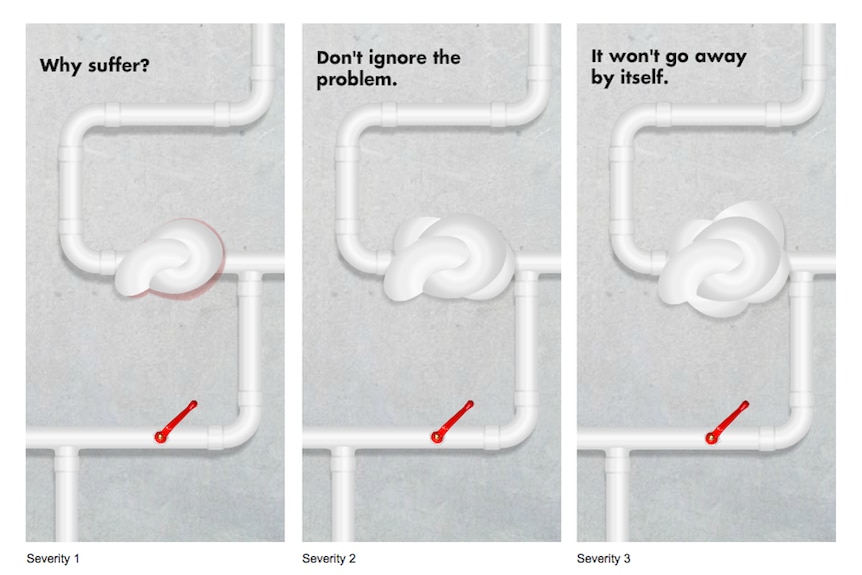 Why suffer?

Severity 1

Don't ignore the problem.

Severity 2

It won't go away by itself.

Severity 3