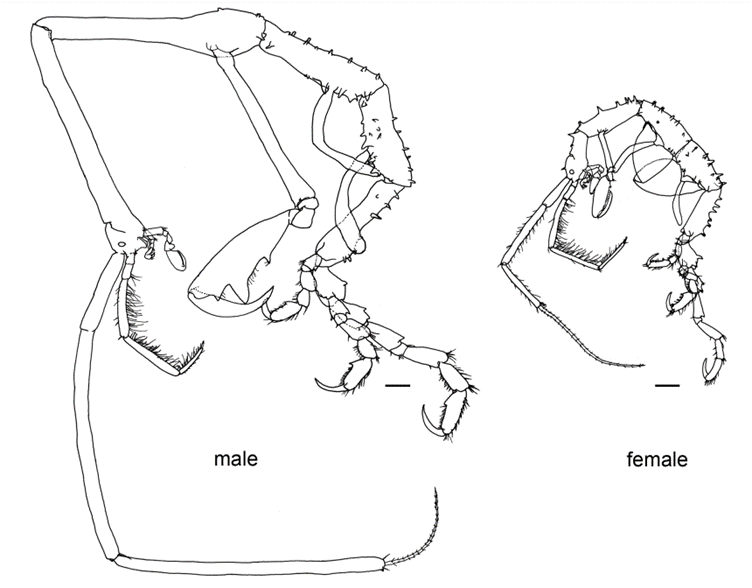 male

female