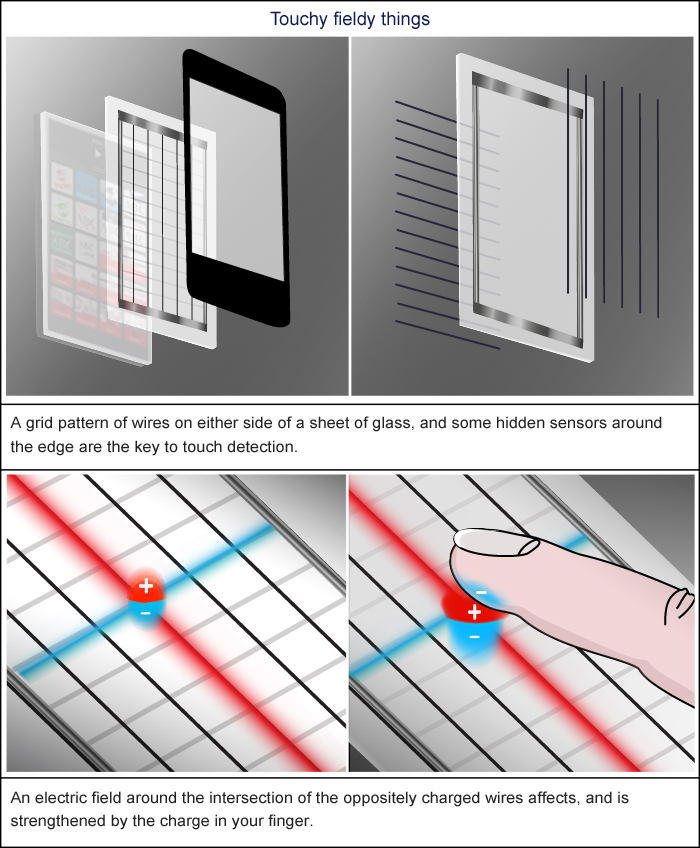 Touchy fieldy things

A grid pattern of wires on either side of a sheet of glass, and some hidden sensors around the edge are the key to touch detection.

+
-

-
+
-

An electric field around the intersection of the oppositely charged wires affects, and is strengthened by the charge in your finger.