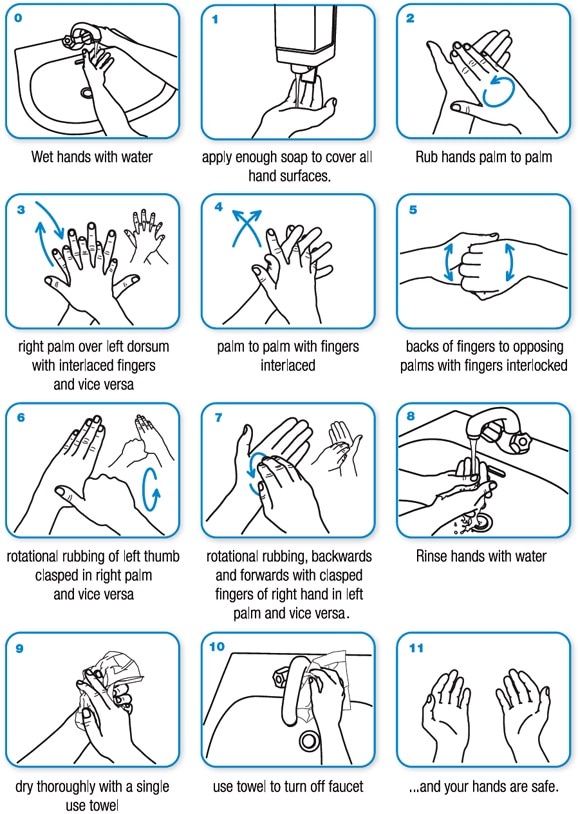 0

Wet hands with water

1

apply enough soap to cover all hand surfaces.

2

Rub hands palm to palm

3

right palm over left dorsum with interlaced fingers and vice versa

4

palm to palm with fingers interlaced

5

backs of fingers to opposing palms with fingers interlocked

6

rotational rubbing of left thumb clasped in right palm and vice versa

7

rotational rubbing, backwards and forwards with clasped fingers of right hand in left palm and vice versa.

8

Rinse hands with water

9

dry thoroughly with a single use towel

10

use towel to turn off faucet

11

...and your hands are safe.