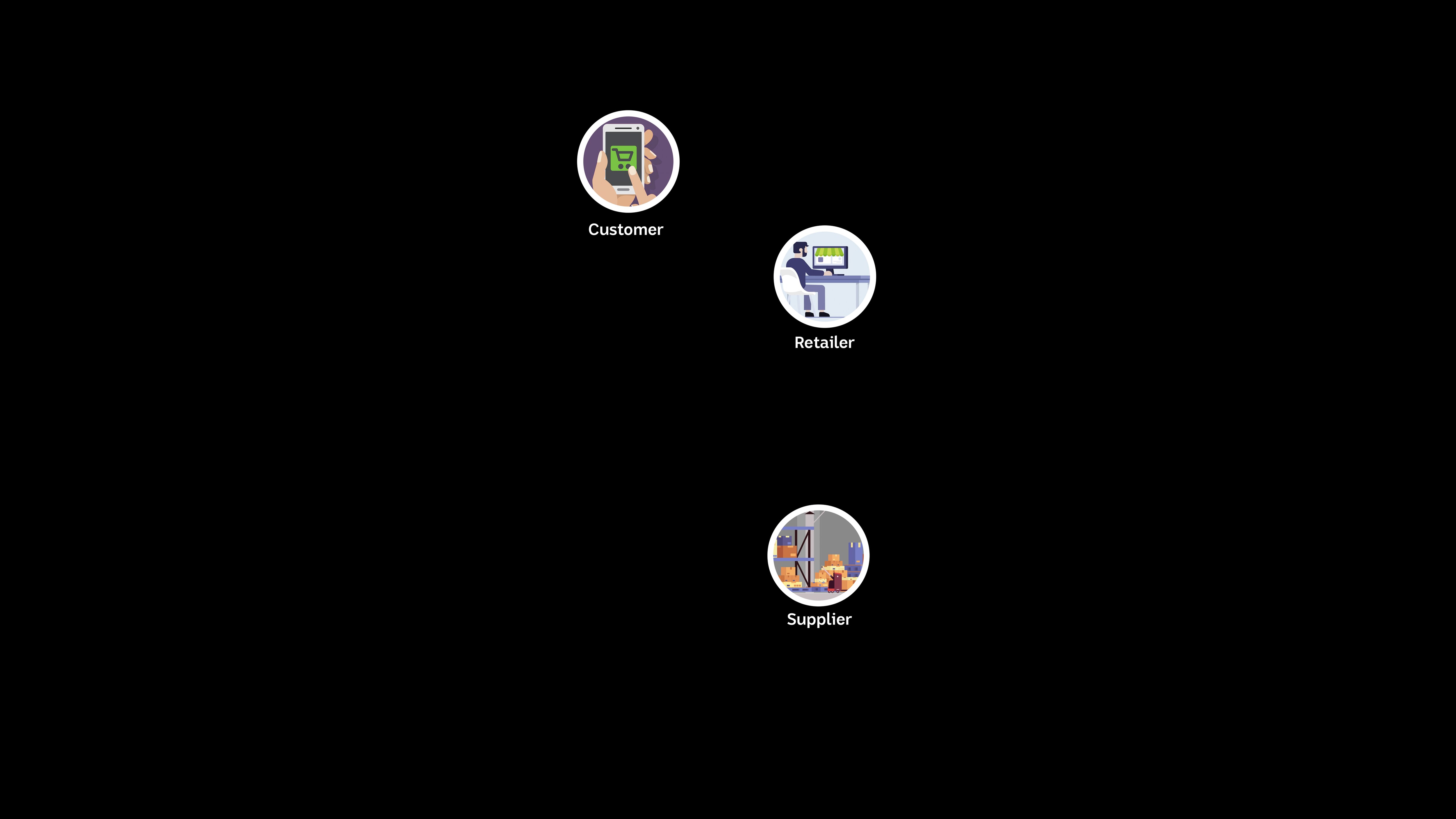 Customer

Retailer

Supplier