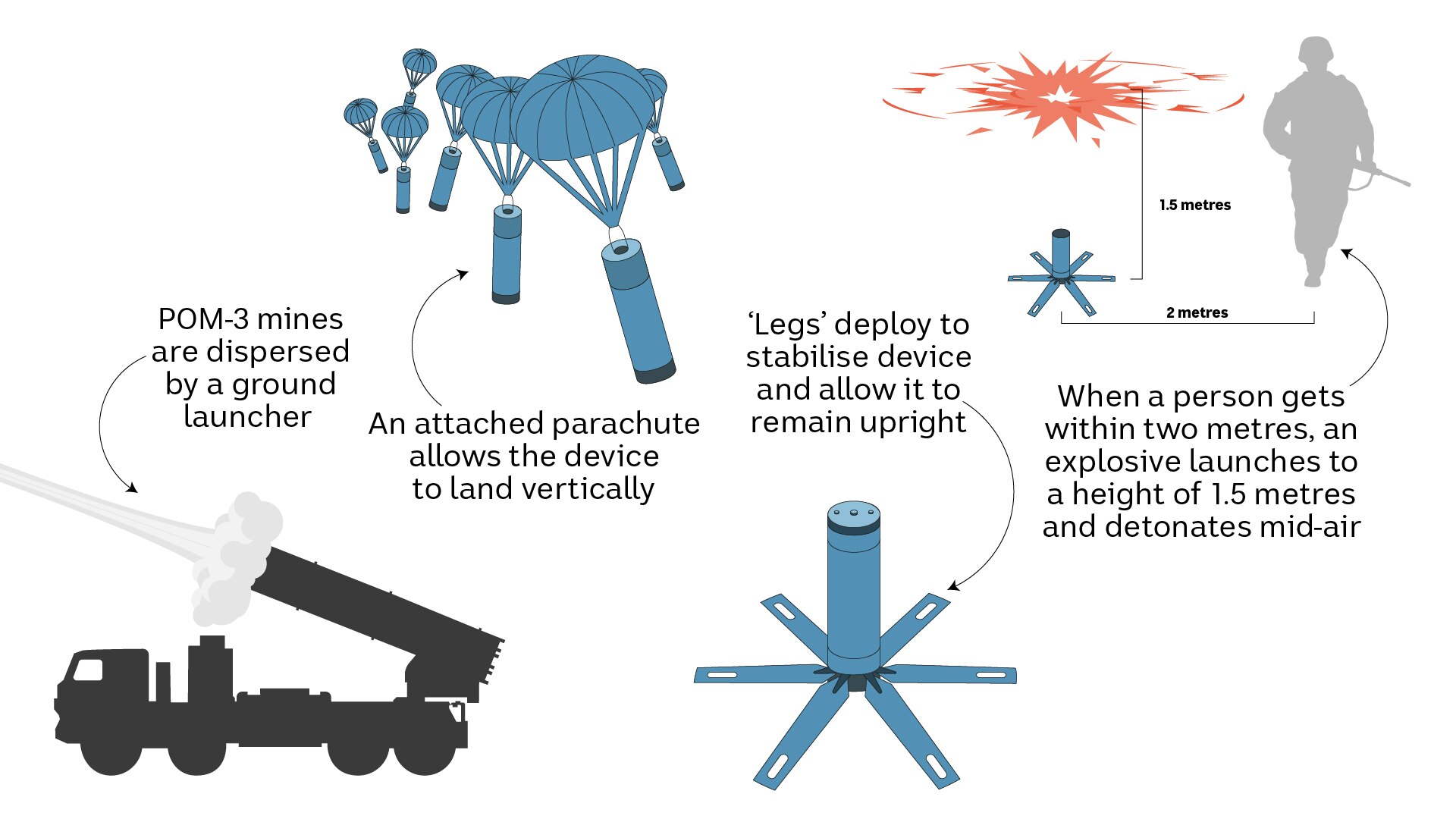 POM-3 mines are dispersed by a ground launcher

An attached parachute allows the device to land vertically

‘Legs’ deploy to stabilise device and allow it to remain upright

1.5 metres

2 metres

When a person gets within two metres, an explosive launches to a height of 1.5 metres and detonates mid-air