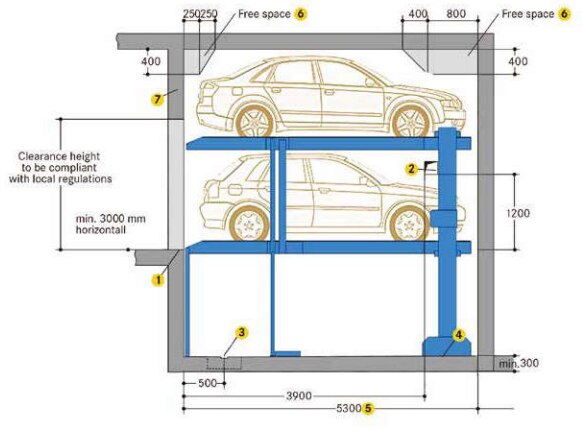 250 250
Free space 6
400
800
Free space 6
400
400
7
Clearance height to be compliant with local regulations
min. 3000 mm horizontall
2
1200
1
3
4
min.300
500
3900
5300 5