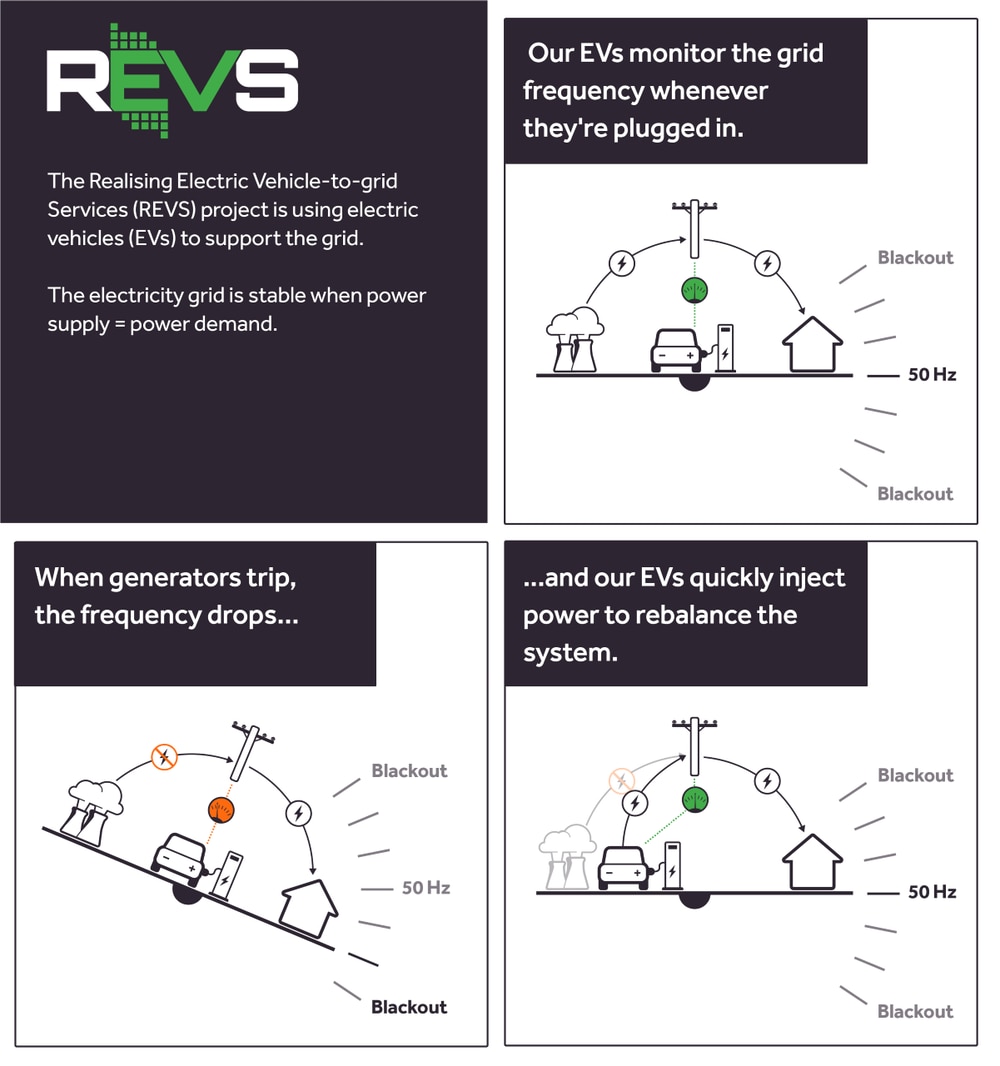 REVS

The Realising Electric Vehicle-to-grid Services (REVS) project is using electric vehicles (EVs) to support the grid.

The electricity grid is stable when power supply = power demand.

Our EVs monitor the grid frequency whenever they're plugged in.

Blackout

50 Hz

Blackout

When generators trip, the frequency drops...

Blackout

50 Hz

Blackout

...and our EVs quickly inject power to rebalance the system.

Blackout

50 Hz

Blackout